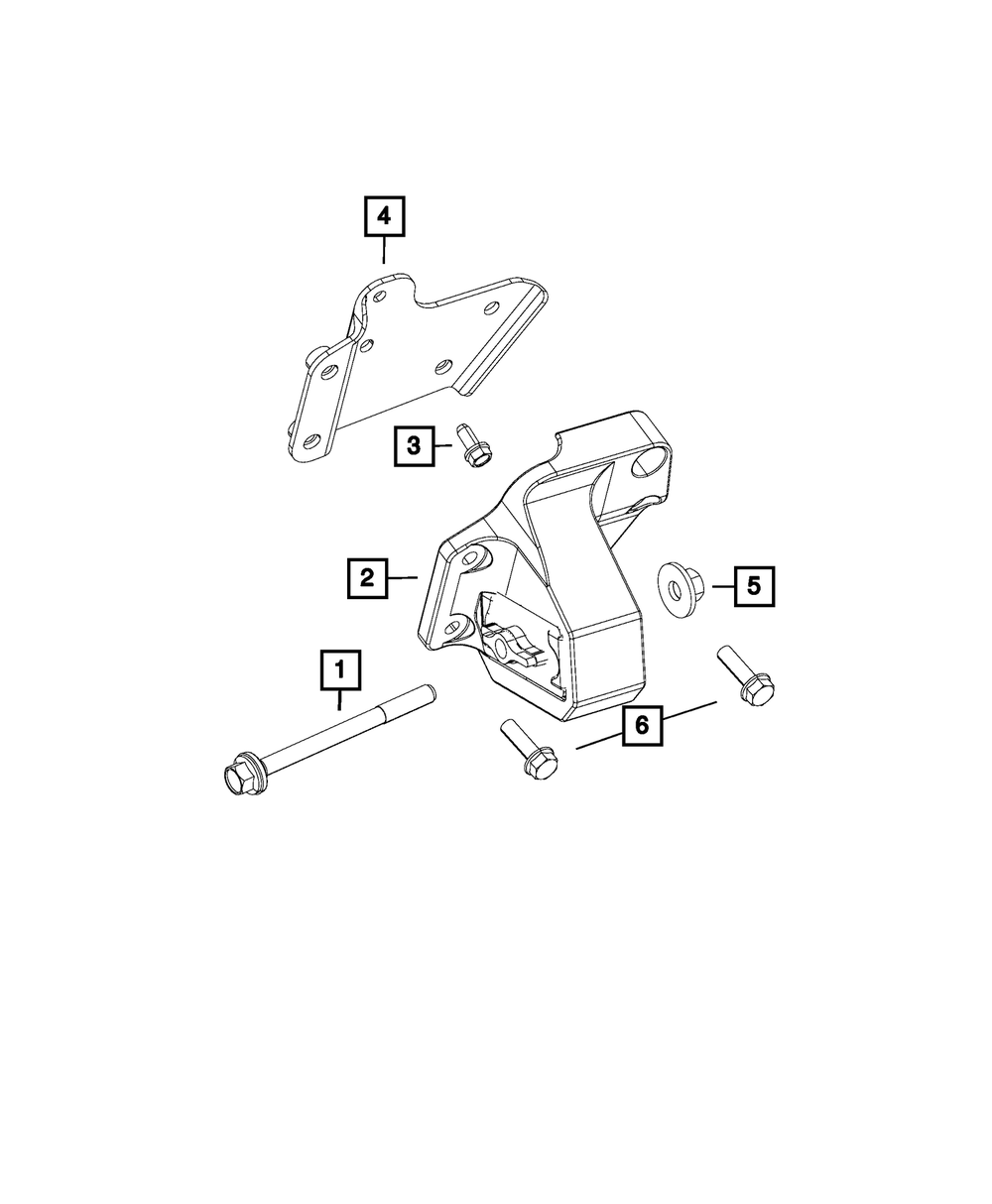 4
3
2
5
1
6