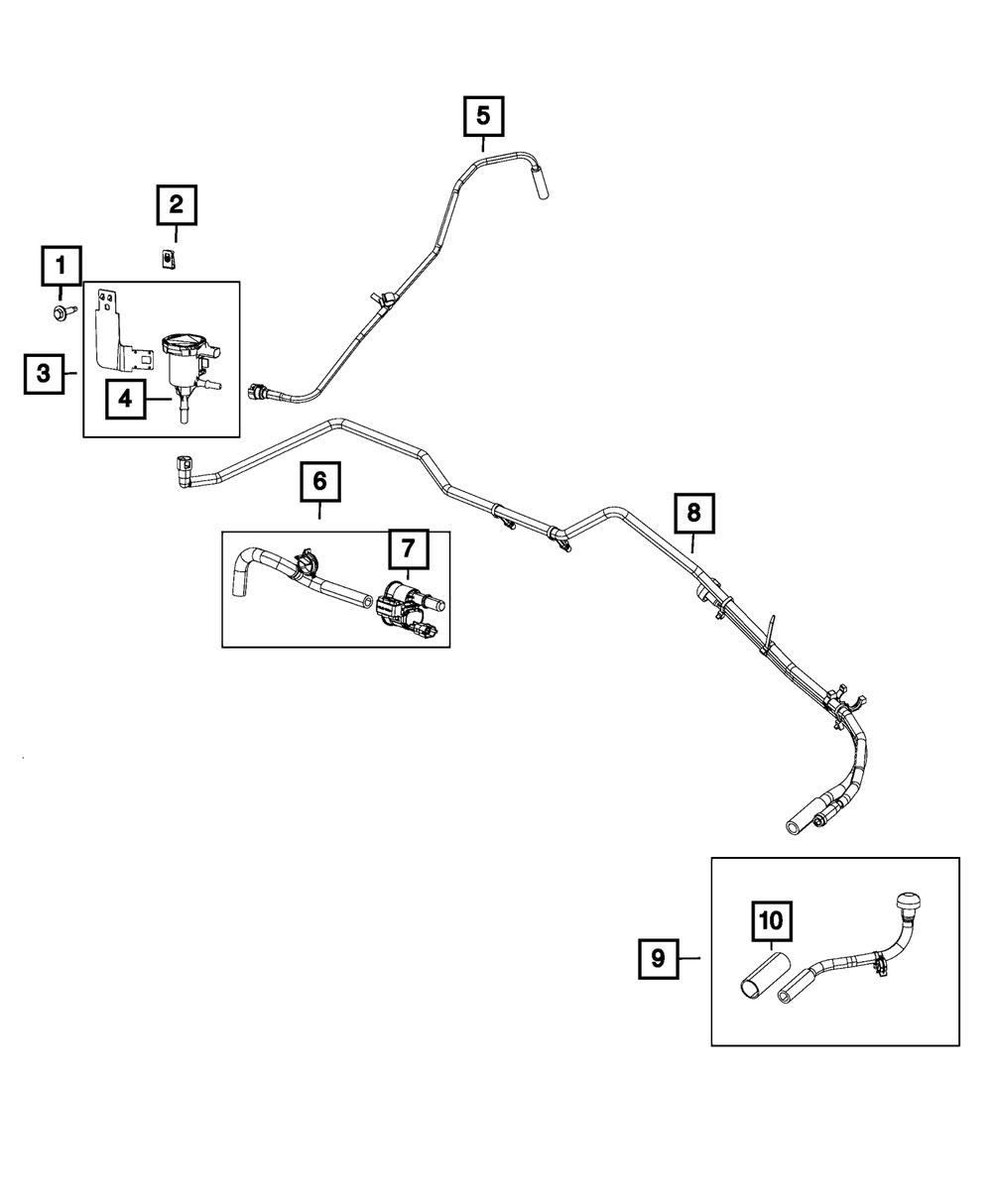 5
2
1
3
4
6
7
8
10
9