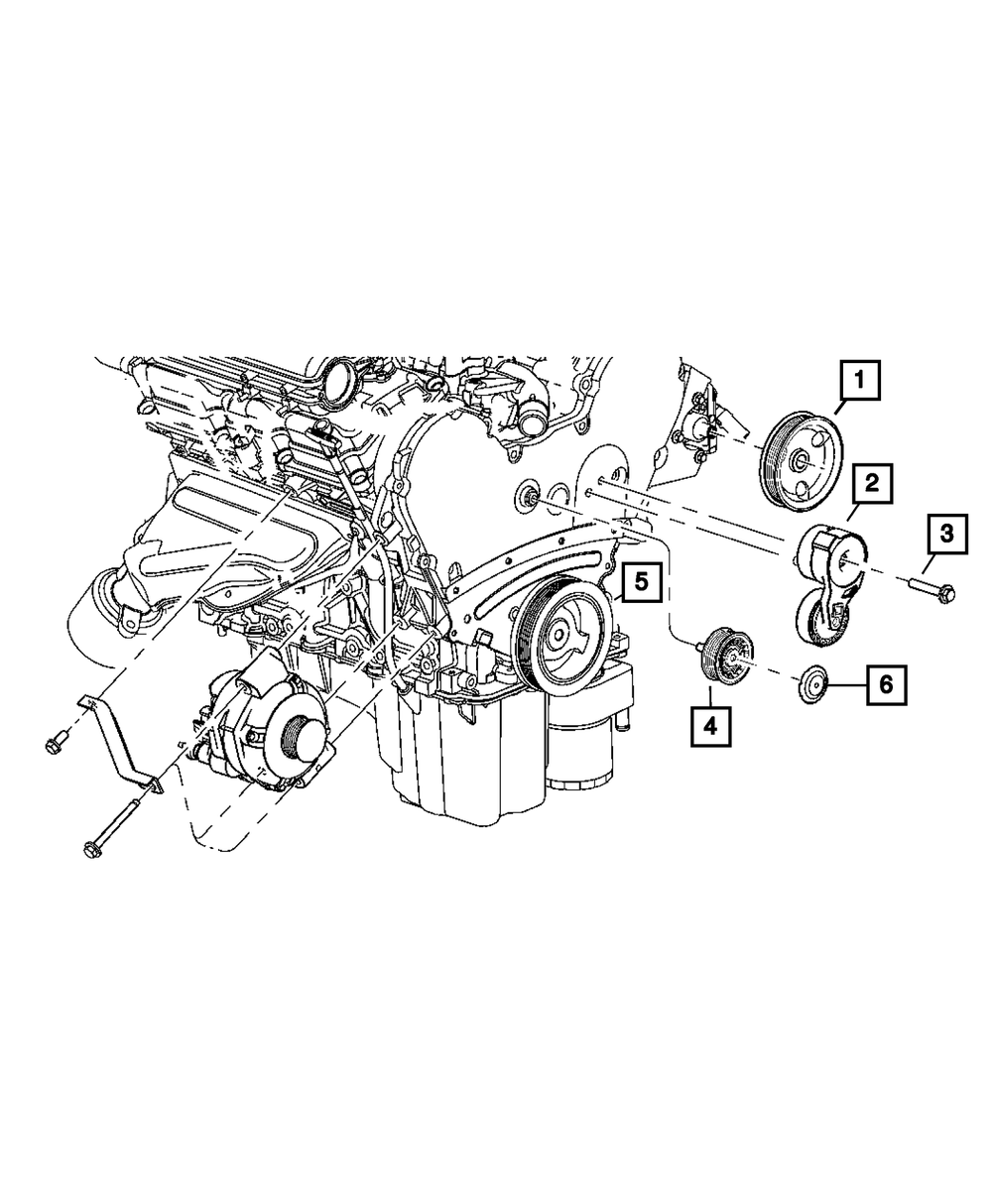 1
2
3
5
4
6