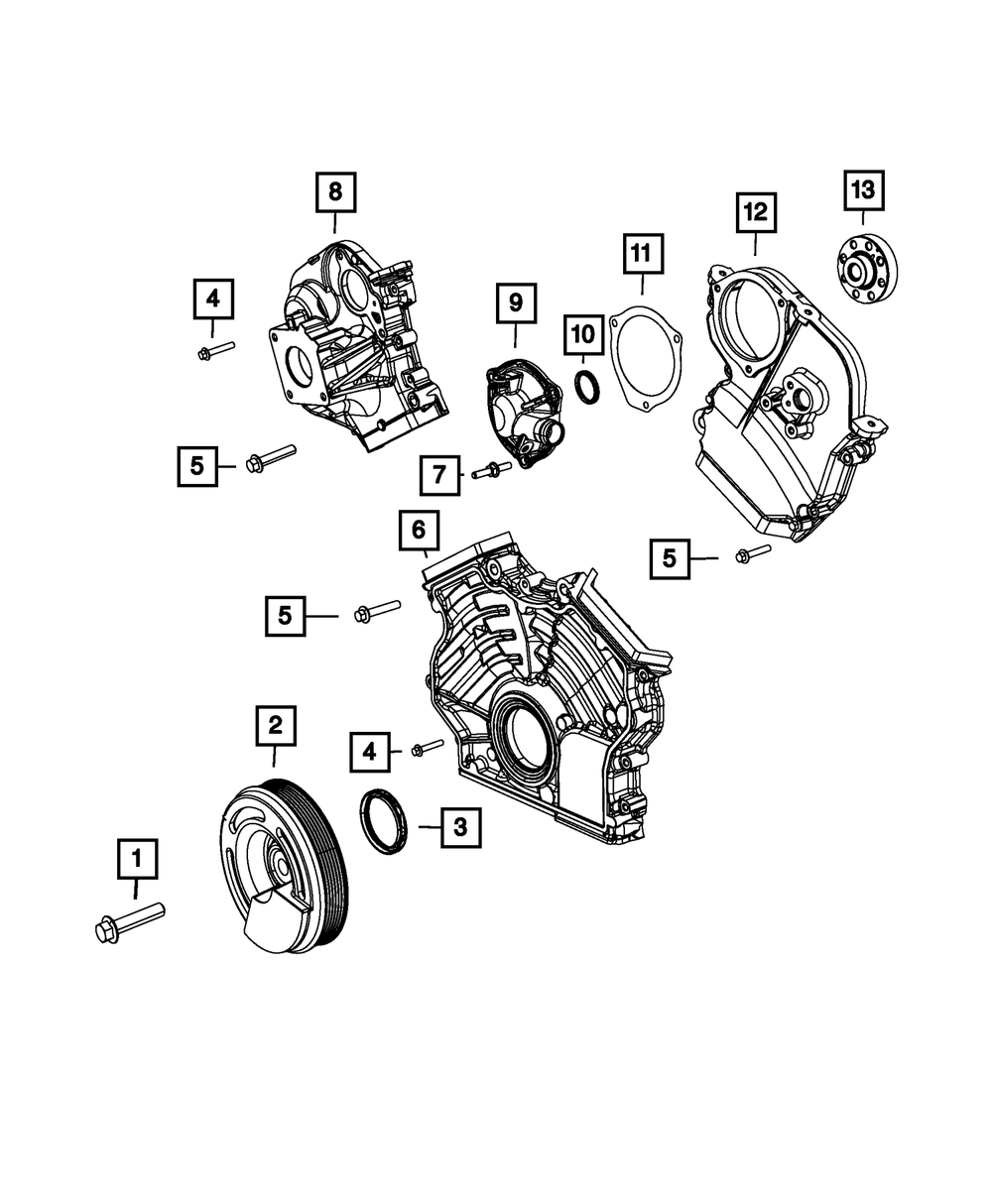 8
13
12
11
4
9
10
5
7
6
5
5
2
4
3
1