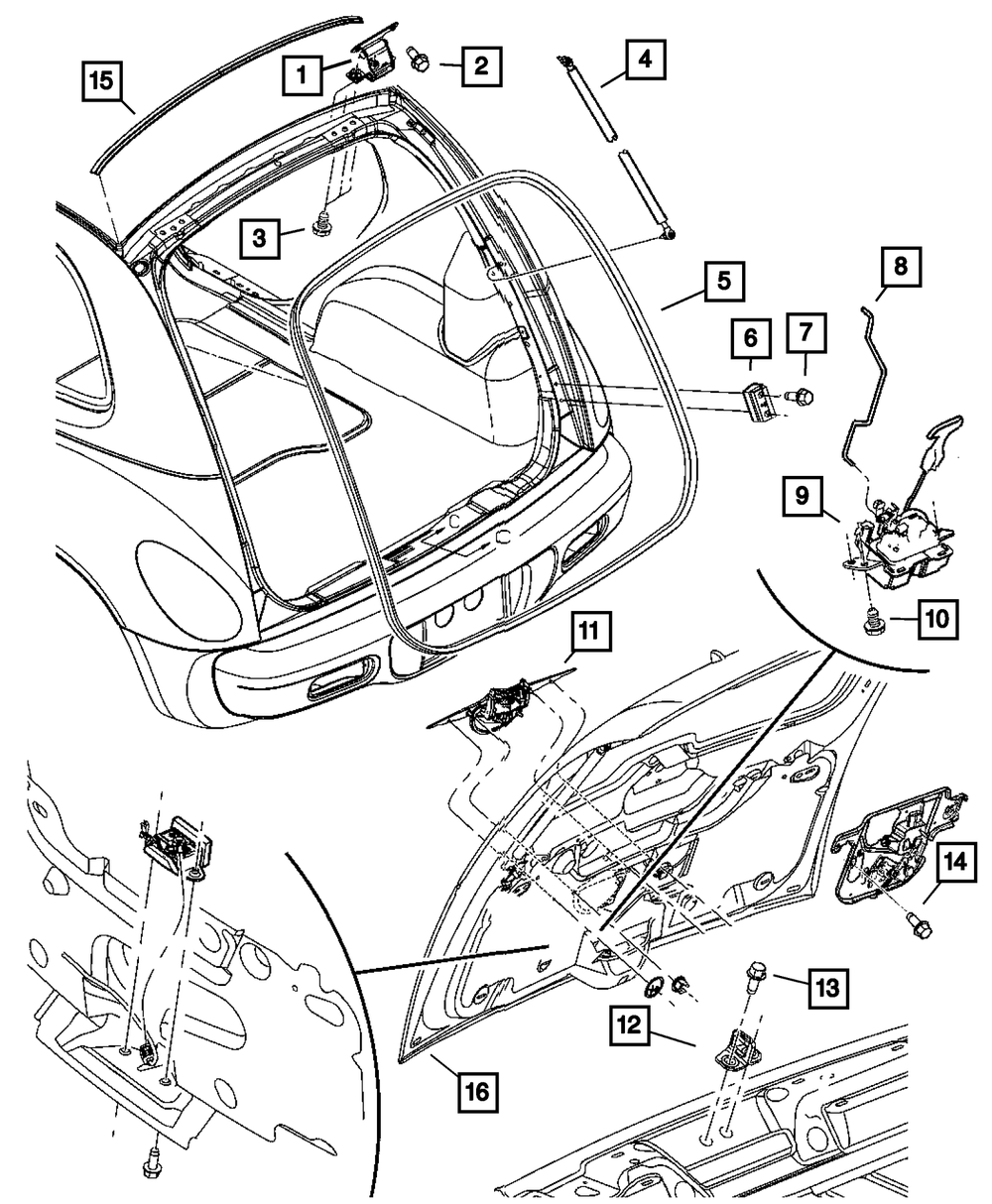 15
1
2
4
3
5
8
6
7
9
10
11
14
13
12
16